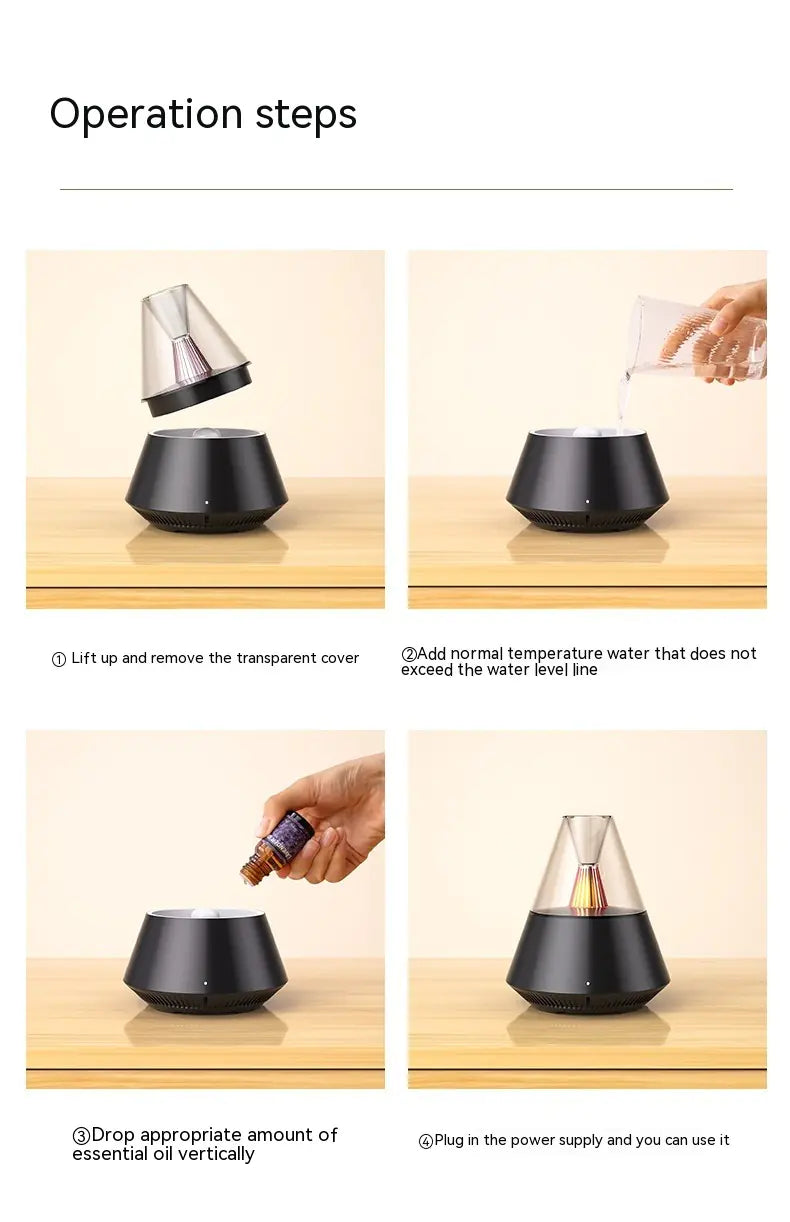 Operation steps

① Lift up and remove the transparent cover

②Add normal temperature water that does not exceed the water level line

③Drop appropriate amount of essential oil vertically

④Plug in the power supply and you can use it